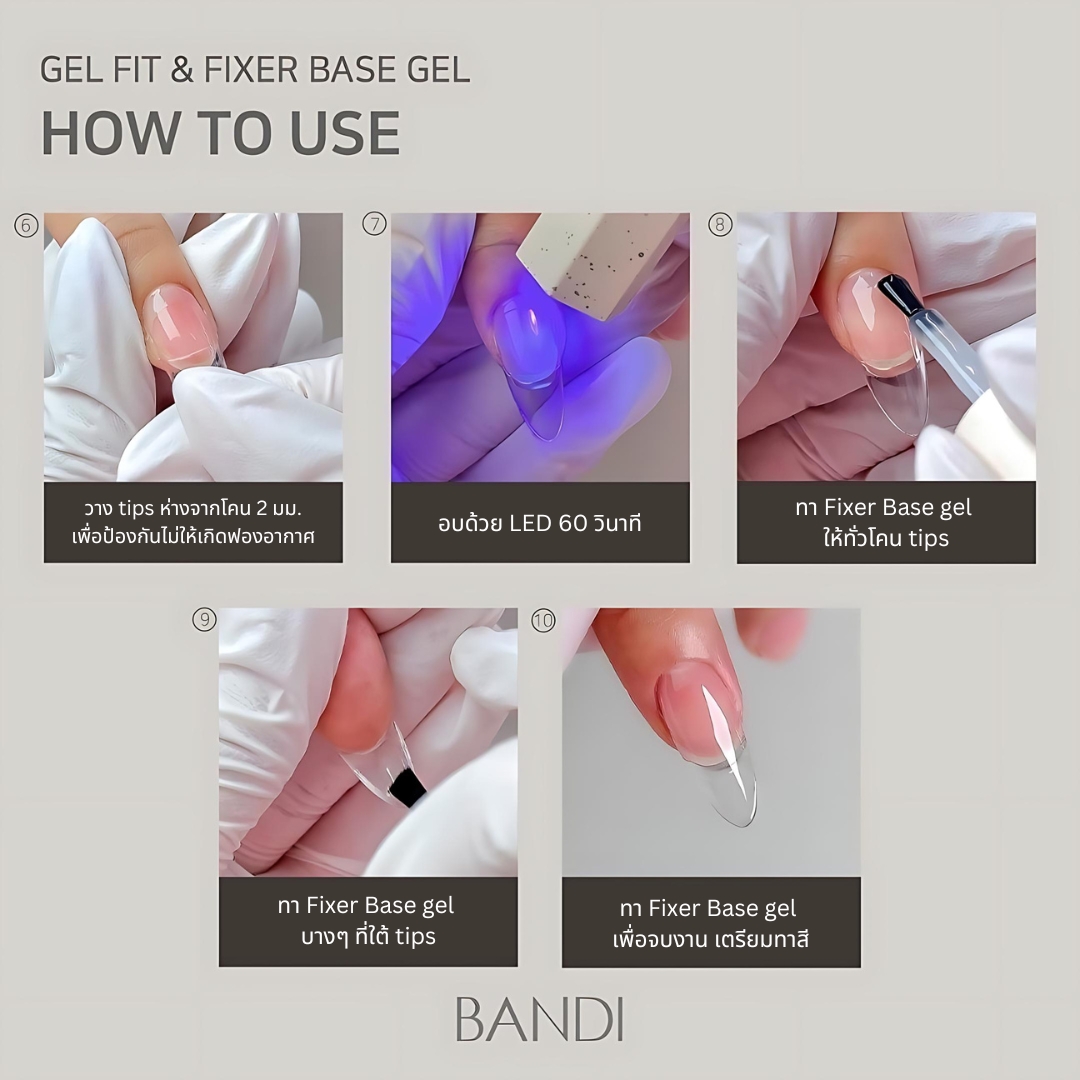 GEL FIT & FIXER BASE GEL
HOW TO USE

⑥
วาง tips ห่างจากโคน 2 มม. เพื่อป้องกันไม่ให้เกิดฟองอากาศ

⑦
อบด้วย LED 60 วินาที

⑧
ทา Fixer Base gel ให้ทั่วโคน tips

⑨
ทา Fixer Base gel บางๆ ที่ใต้ tips

⑩
ทา Fixer Base gel เพื่อจบงาน เตรียมทาสี

BANDI